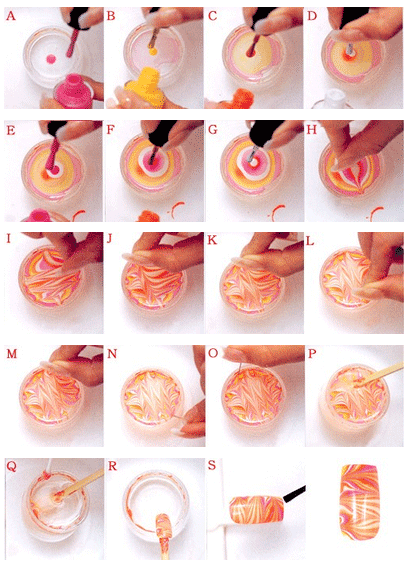 A B C D

E F G H

I J K L

M N O P

Q R S